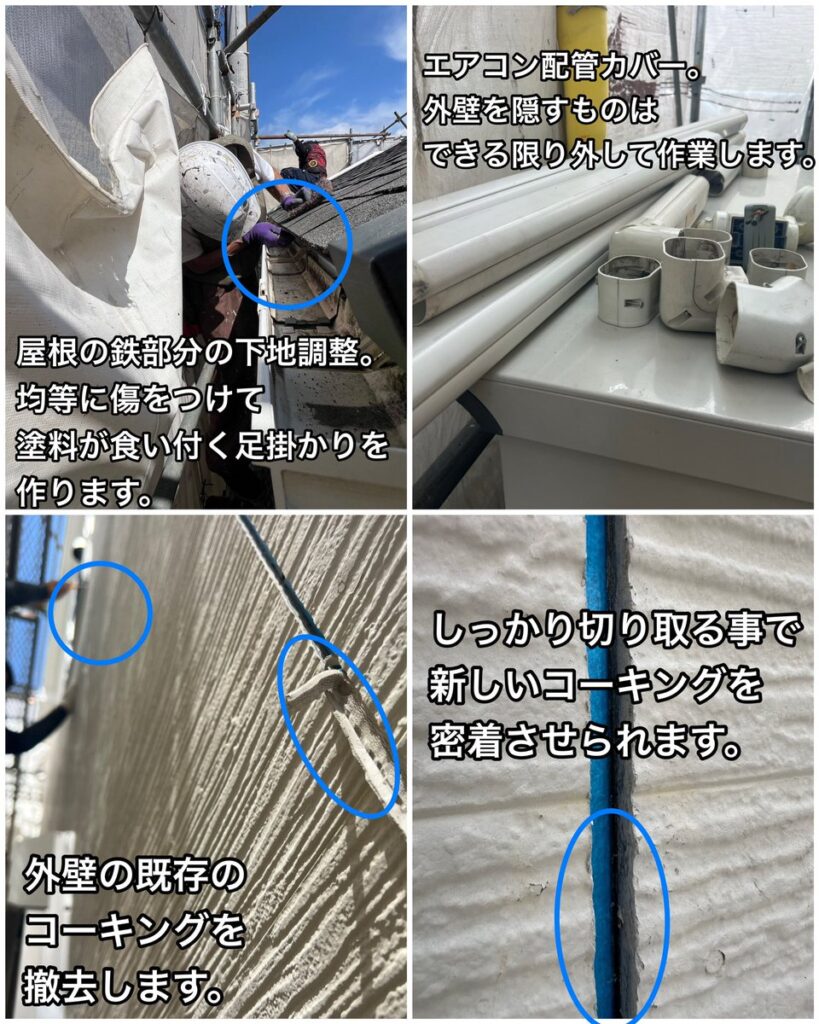 屋根の鉄部分の下地調整。
均等に傷をつけて
塗料が食い付く足掛かりを
作ります。

エアコン配管カバー。
外壁を隠すものは
できる限り外して作業します。

外壁の既存の
コーキングを
撤去します。

しっかり切り取る事で
新しいコーキングを
密着させられます。